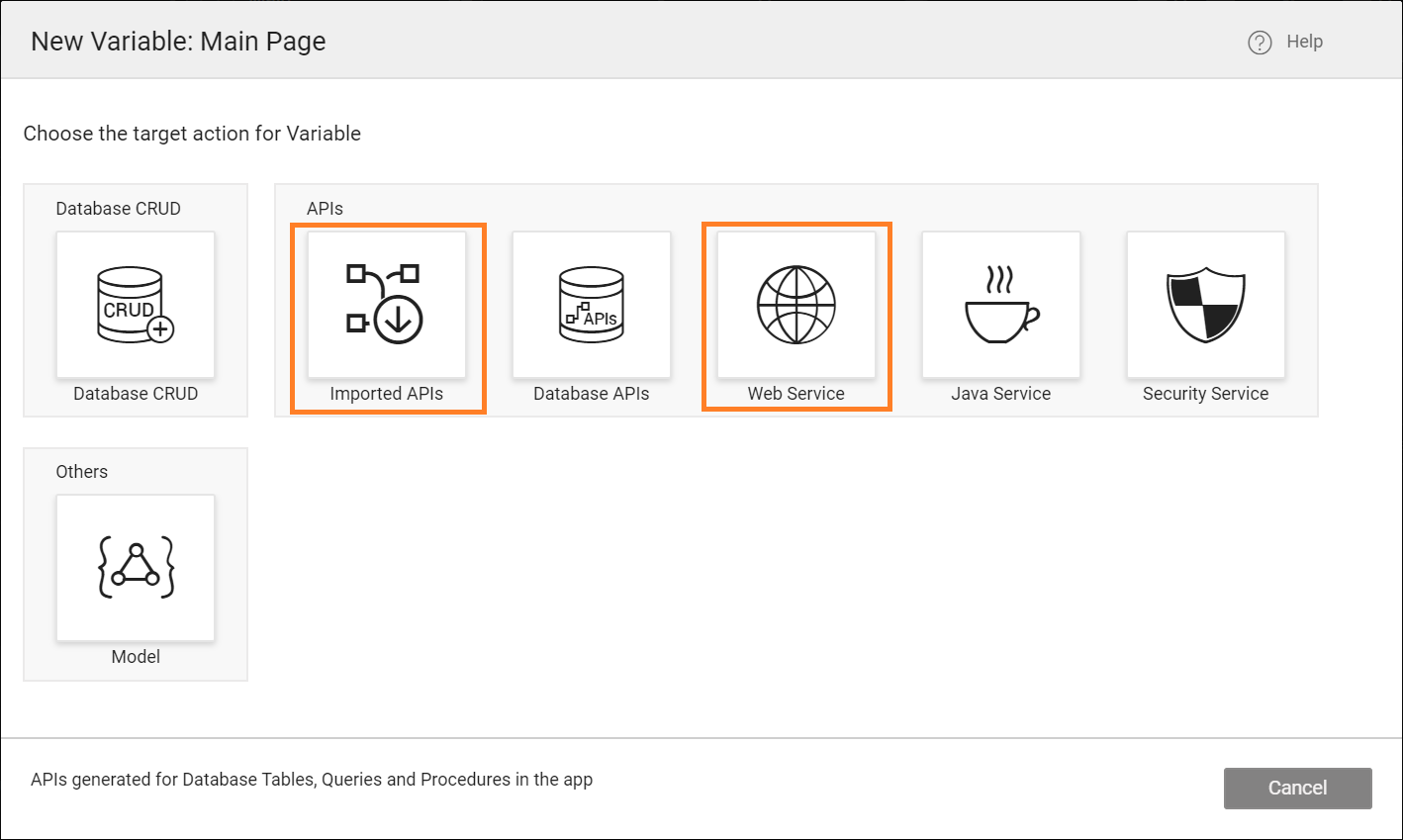 New Variable: Main Page

Help

Choose the target action for Variable

Database CRUD

CRUD

Database CRUD

APIs

Imported APIs

APIs

Database APIs

Web Service

Java Service

Security Service

Others

Model

APIs generated for Database Tables, Queries and Procedures in the app

Cancel